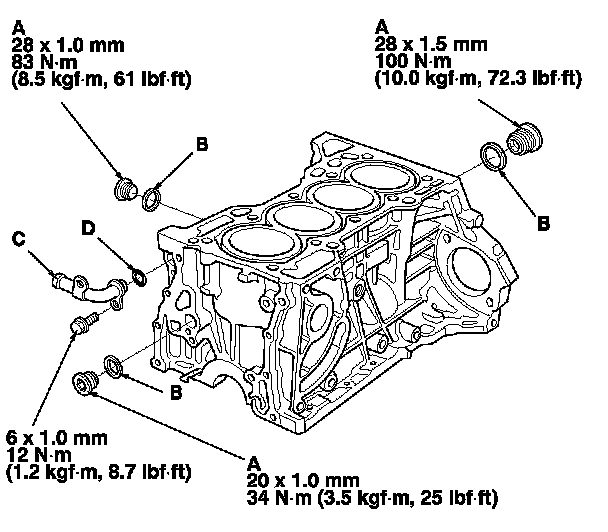 A
28 x 1.0 mm
83 N·m
(8.5 kgf·m, 61 lbf·ft)

A
28 x 1.5 mm
100 N·m
(10.0 kgf·m, 72.3 lbf·ft)

B

B

C

D

B

6 x 1.0 mm
12 N·m
(1.2 kgf·m, 8.7 lbf·ft)

A
20 x 1.0 mm
34 N·m (3.5 kgf·m, 25 lbf·ft)