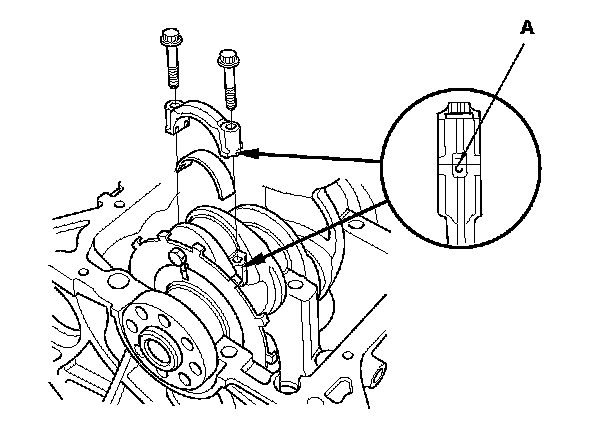 A