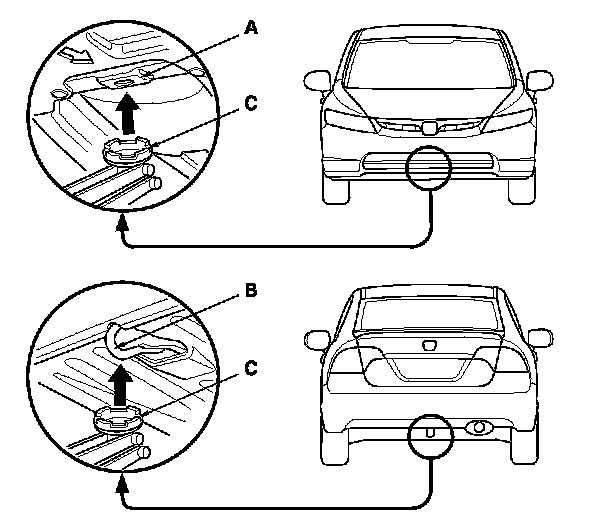 A
C
B
C