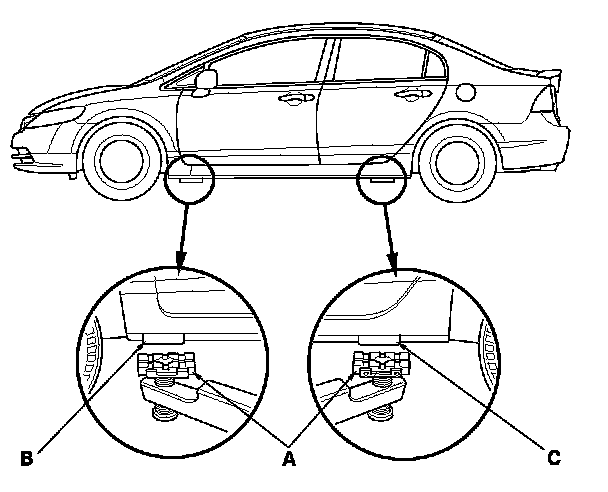 B
A
C