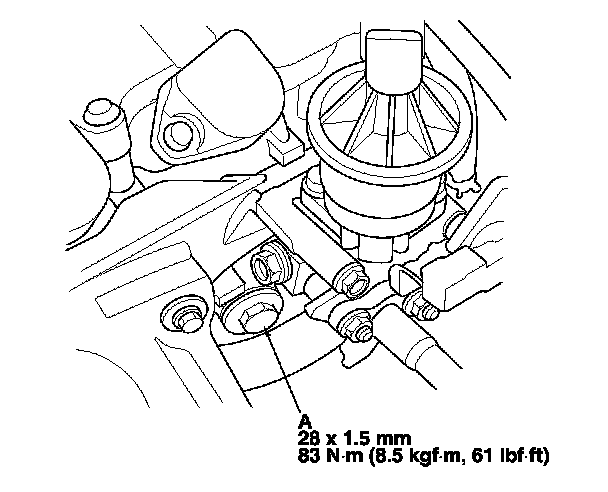 A
28 x 1.5 mm
83 N·m (8.5 kgf·m, 61 lbf·ft)