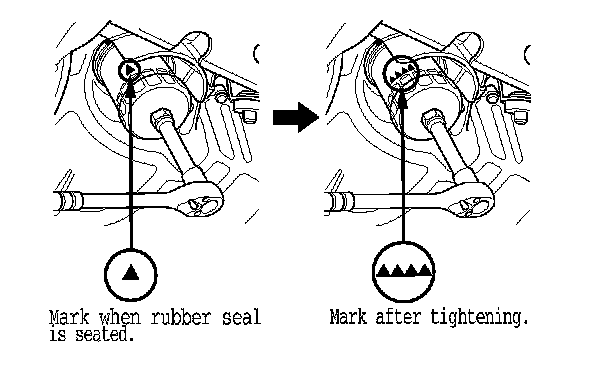 Mark when rubber seal is seated.

Mark after tightening.