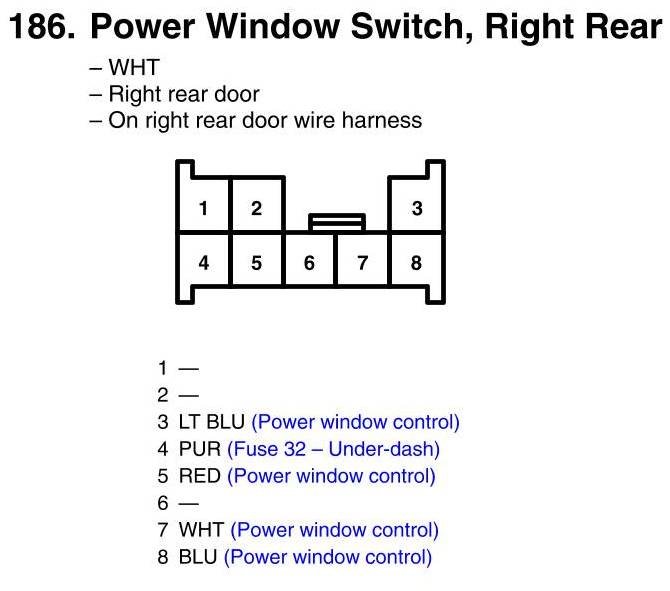 186. Power Window Switch, Right Rear

– WHT
– Right rear door
– On right rear door wire harness

1
2
3
4
5
6
7
8

1 —
2 —
3 LT BLU (Power window control)
4 PUR (Fuse 32 – Under-dash)
5 RED (Power window control)
6 —
7 WHT (Power window control)
8 BLU (Power window control)