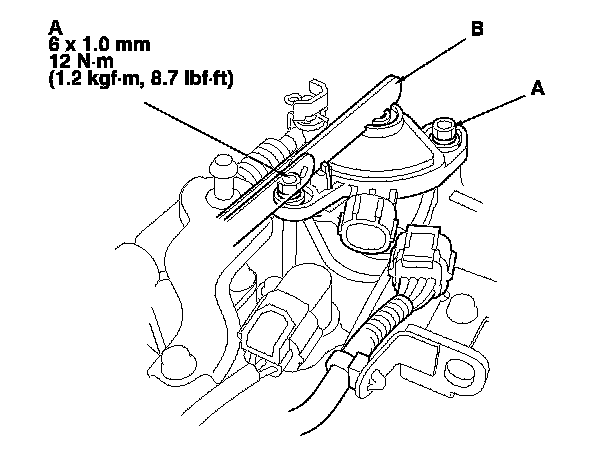 A
6 x 1.0 mm
12 N·m
(1.2 kgf·m, 8.7 lbf·ft)

B

A