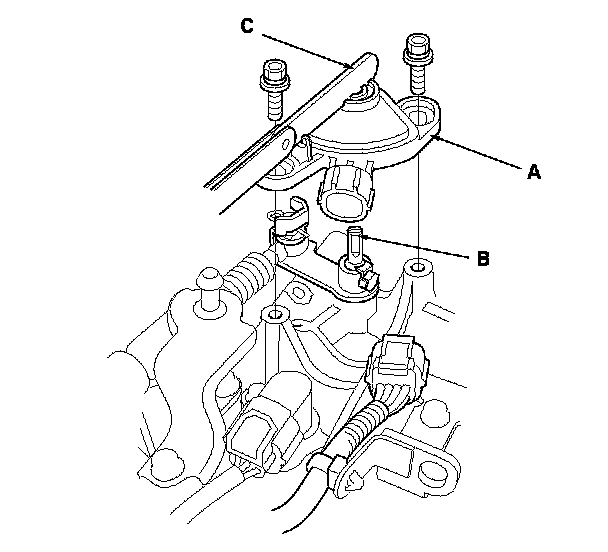 C
A
B