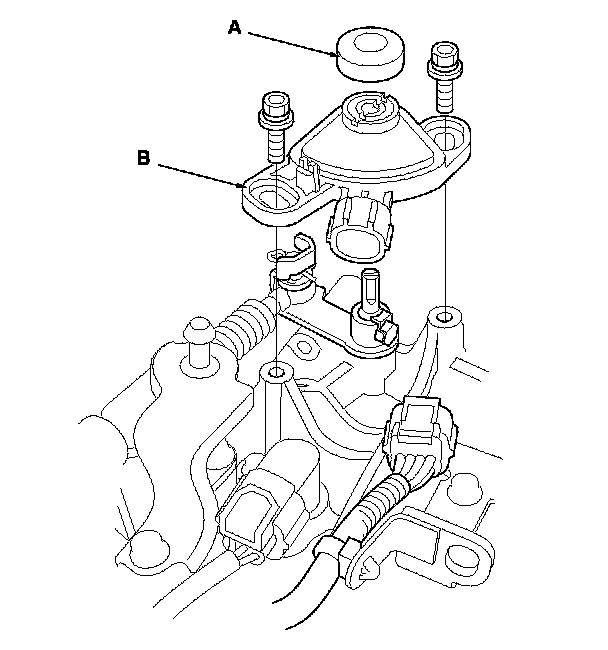 A

B