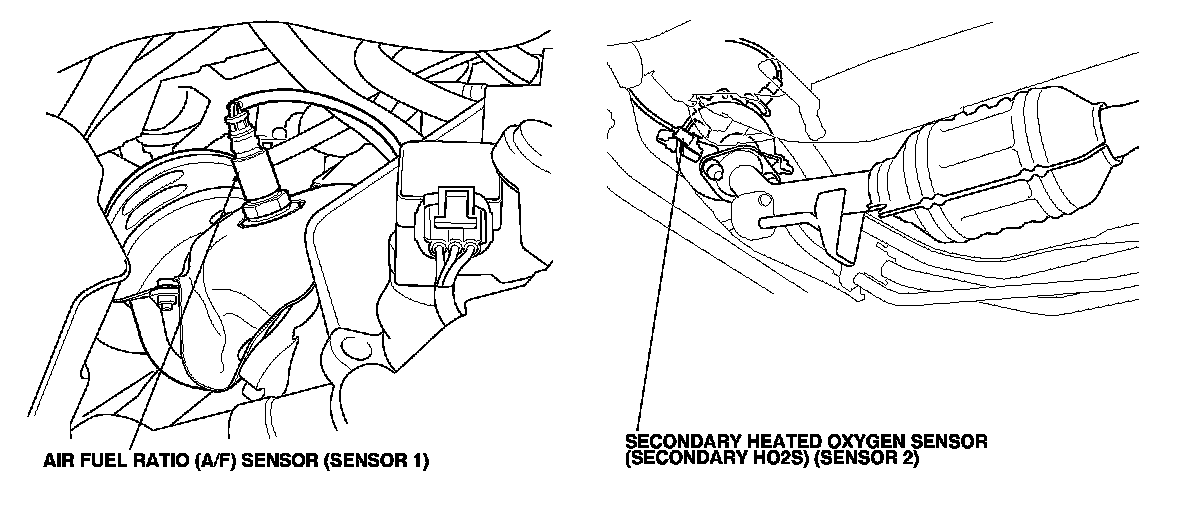 AIR FUEL RATIO (A/F) SENSOR (SENSOR 1)

SECONDARY HEATED OXYGEN SENSOR (SECONDARY HO2S) (SENSOR 2)