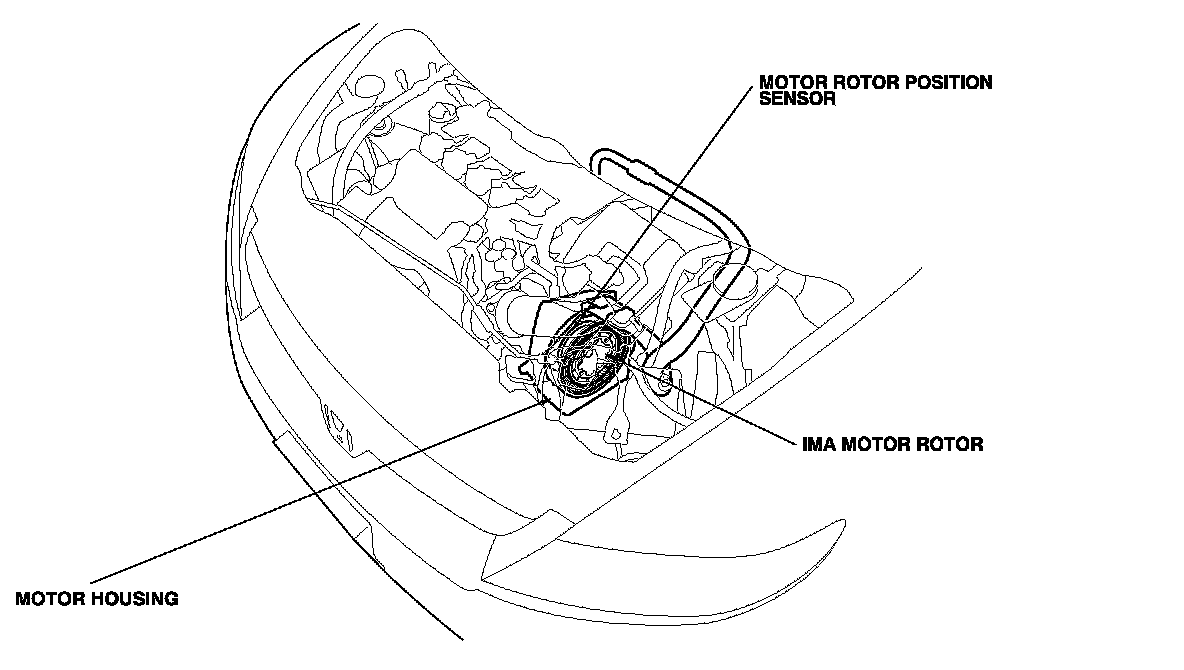 MOTOR ROTOR POSITION SENSOR

IMA MOTOR ROTOR

MOTOR HOUSING