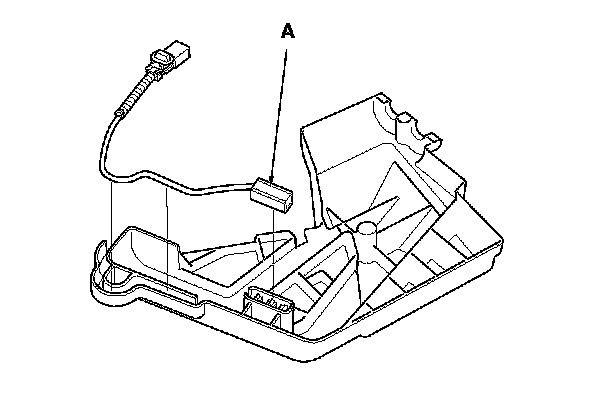 A