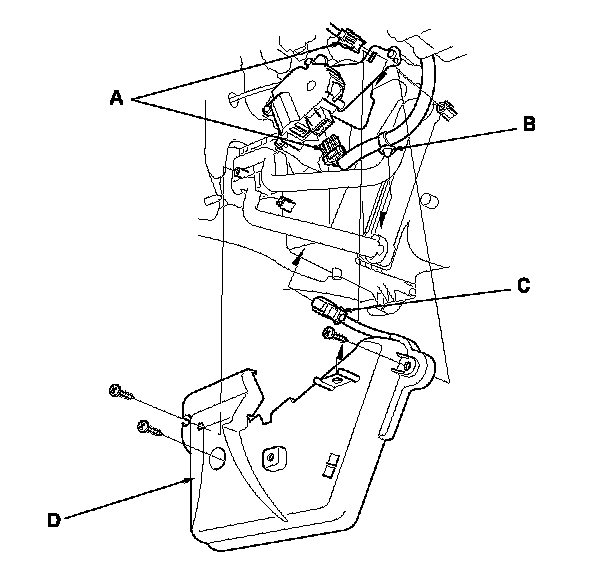 A
B
C
D