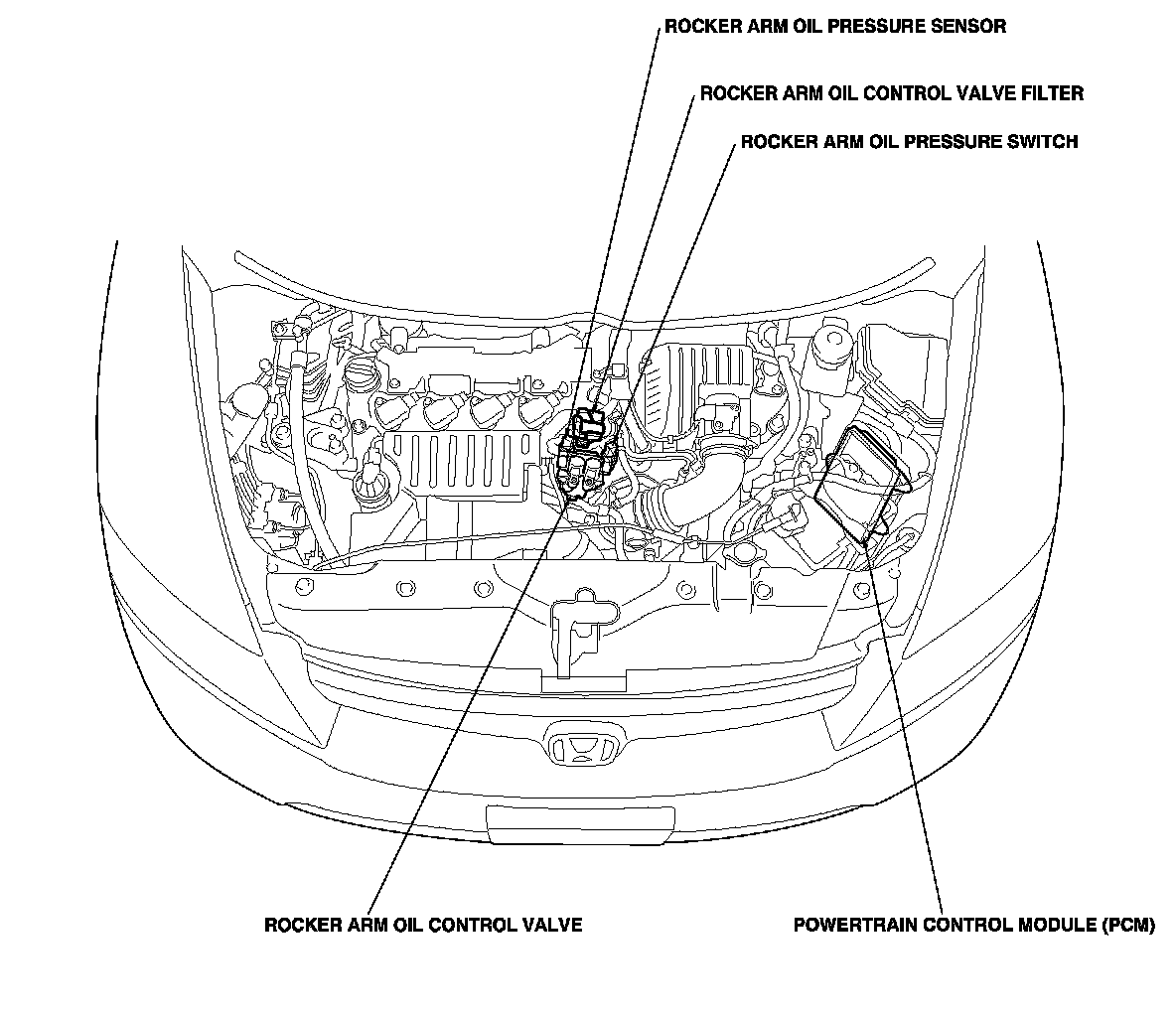 ROCKER ARM OIL PRESSURE SENSOR

ROCKER ARM OIL CONTROL VALVE FILTER

ROCKER ARM OIL PRESSURE SWITCH

ROCKER ARM OIL CONTROL VALVE

POWERTRAIN CONTROL MODULE (PCM)