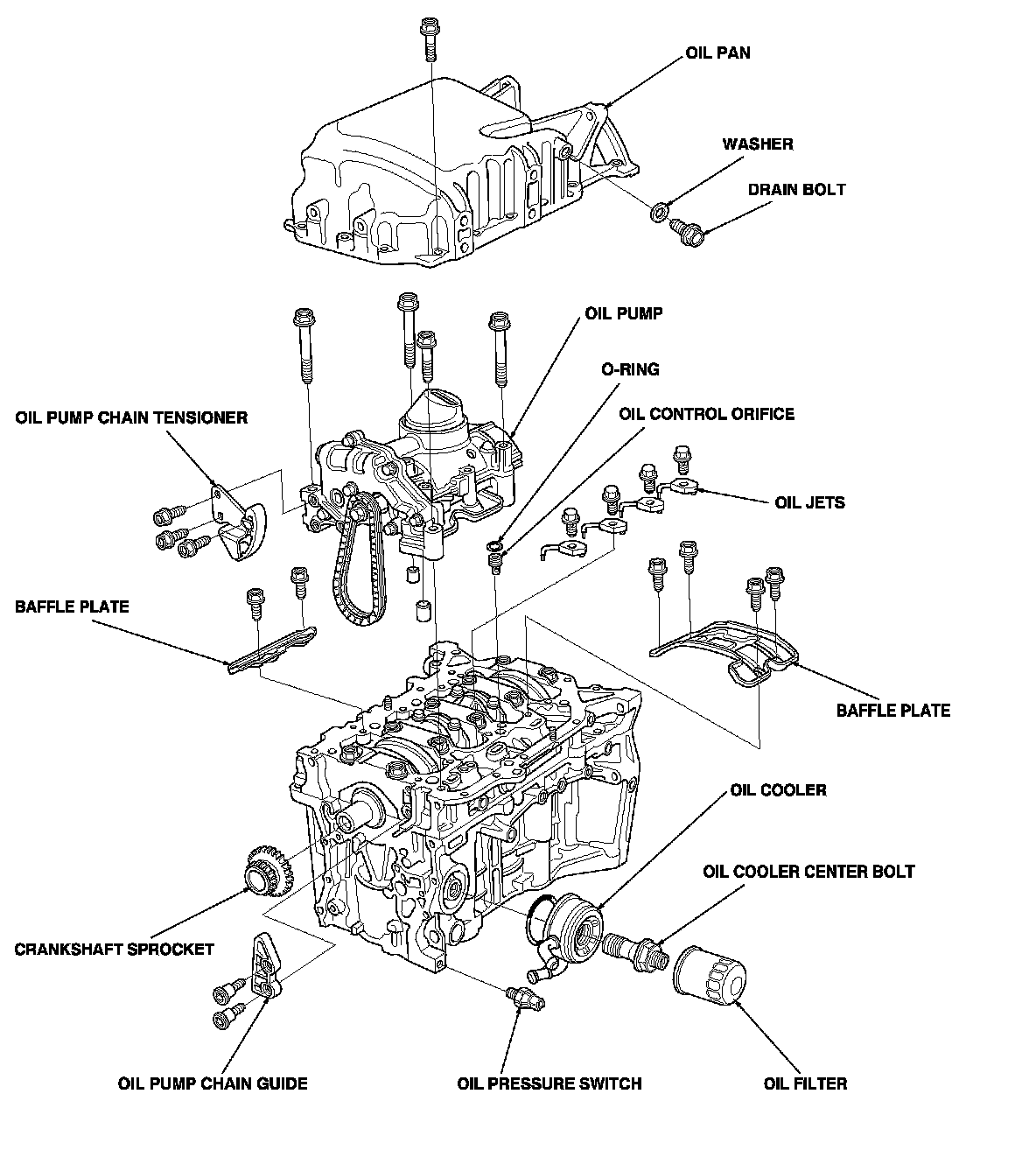 OIL PAN

WASHER

DRAIN BOLT

OIL PUMP

O-RING

OIL CONTROL ORIFICE

OIL PUMP CHAIN TENSIONER

OIL JETS

BAFFLE PLATE

BAFFLE PLATE

OIL COOLER

OIL COOLER CENTER BOLT

CRANKSHAFT SPROCKET

OIL PUMP CHAIN GUIDE

OIL PRESSURE SWITCH

OIL FILTER