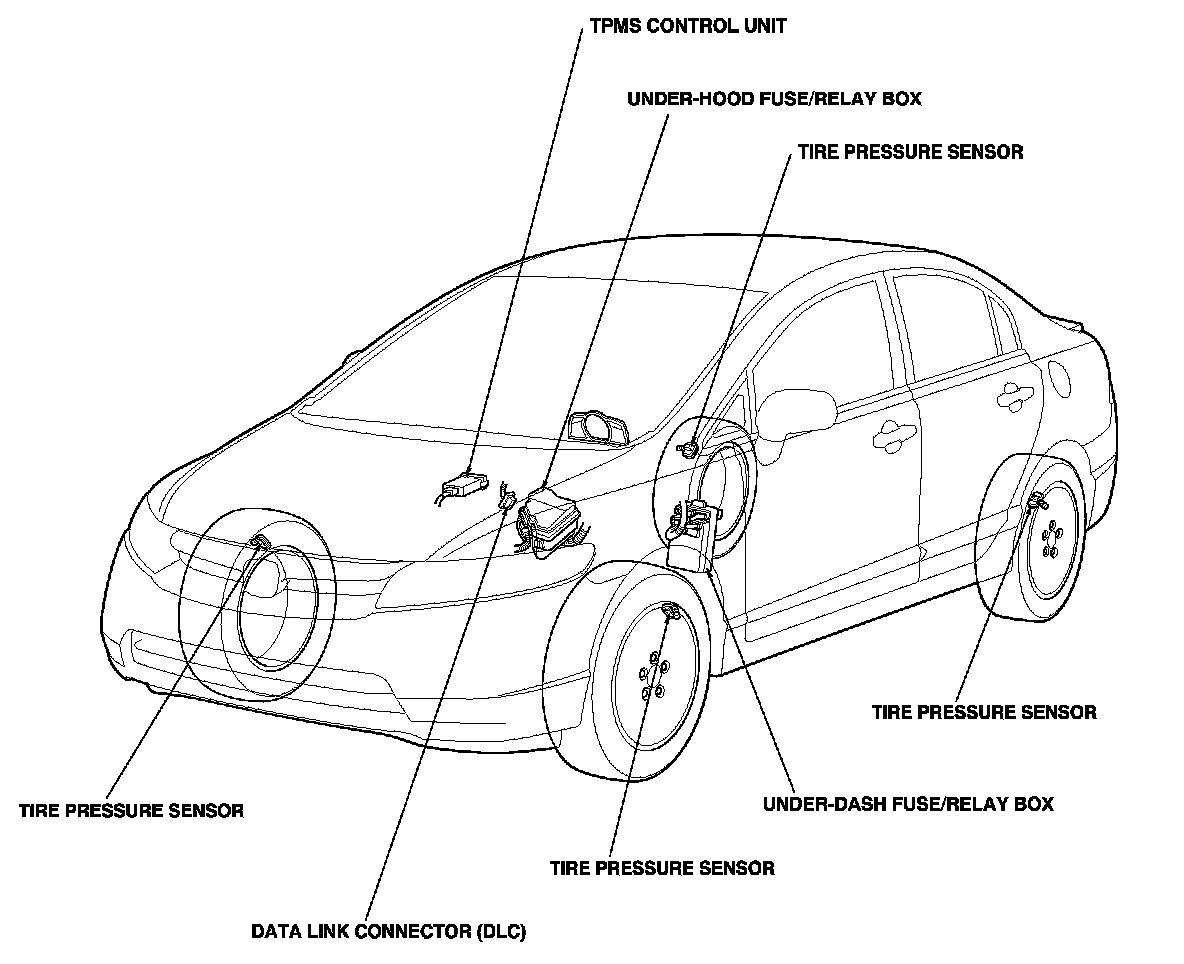 TPMS CONTROL UNIT

UNDER-HOOD FUSE/RELAY BOX

TIRE PRESSURE SENSOR

TIRE PRESSURE SENSOR

TIRE PRESSURE SENSOR

UNDER-DASH FUSE/RELAY BOX

TIRE PRESSURE SENSOR

DATA LINK CONNECTOR (DLC)