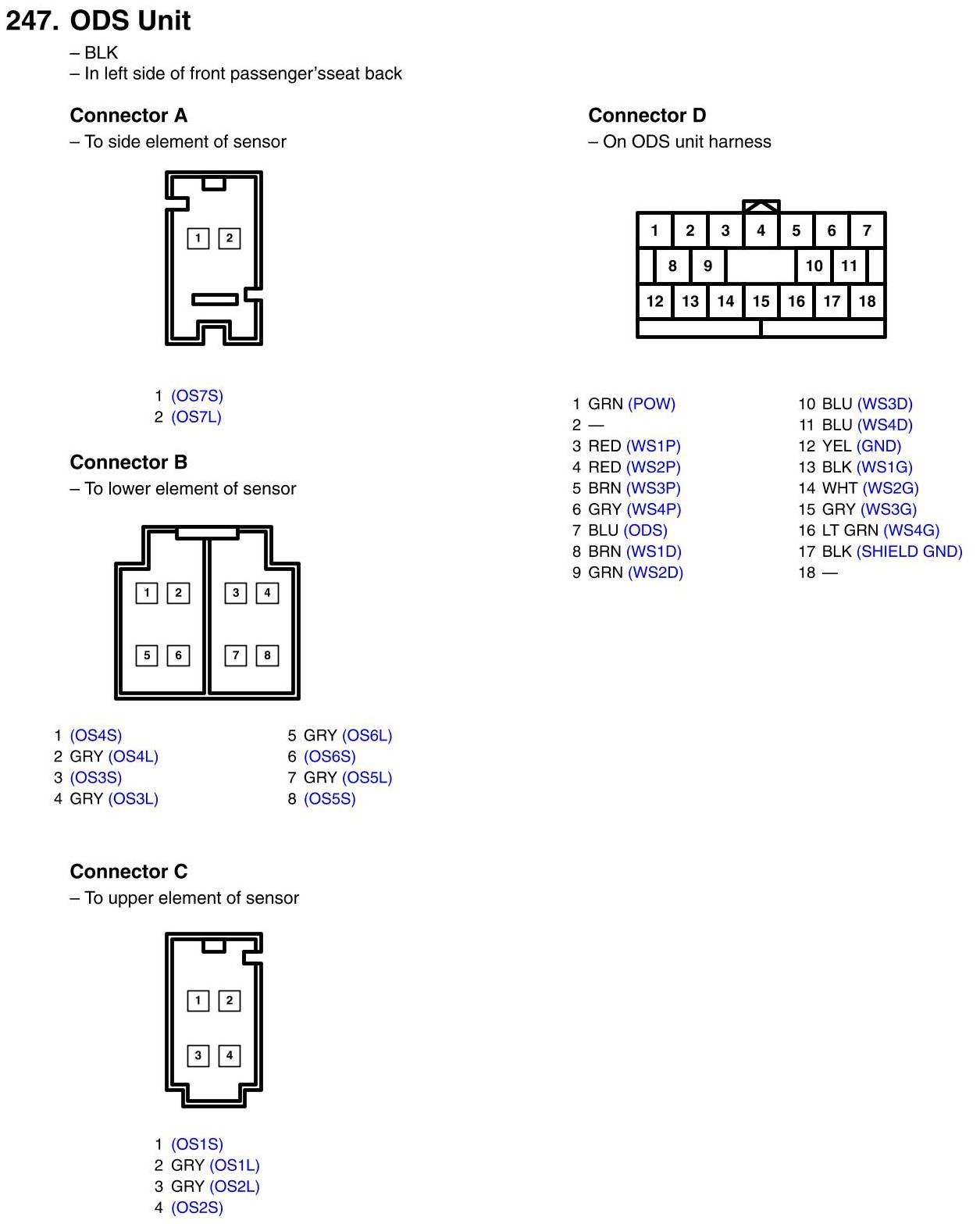 247. ODS Unit

– BLK
– In left side of front passenger'sseat back

Connector A
– To side element of sensor

1 2

1 (OS7S)
2 (OS7L)

Connector B
– To lower element of sensor

1 2 3 4
5 6 7 8

1 (OS4S)
2 GRY (OS4L)
3 (OS3S)
4 GRY (OS3L)

5 GRY (OS6L)
6 (OS6S)
7 GRY (OS5L)
8 (OS5S)

Connector C
– To upper element of sensor

1 2
3 4

1 (OS1S)
2 GRY (OS1L)
3 GRY (OS2L)
4 (OS2S)

Connector D
– On ODS unit harness

1 2 3 4 5 6 7
8 9 10 11
12 13 14 15 16 17 18

1 GRN (POW)
2 —
3 RED (WS1P)
4 RED (WS2P)
5 BRN (WS3P)
6 GRY (WS4P)
7 BLU (ODS)
8 BRN (WS1D)
9 GRN (WS2D)

10 BLU (WS3D)
11 BLU (WS4D)
12 YEL (GND)
13 BLK (WS1G)
14 WHT (WS2G)
15 GRY (WS3G)
16 LT GRN (WS4G)
17 BLK (SHIELD GND)
18 —