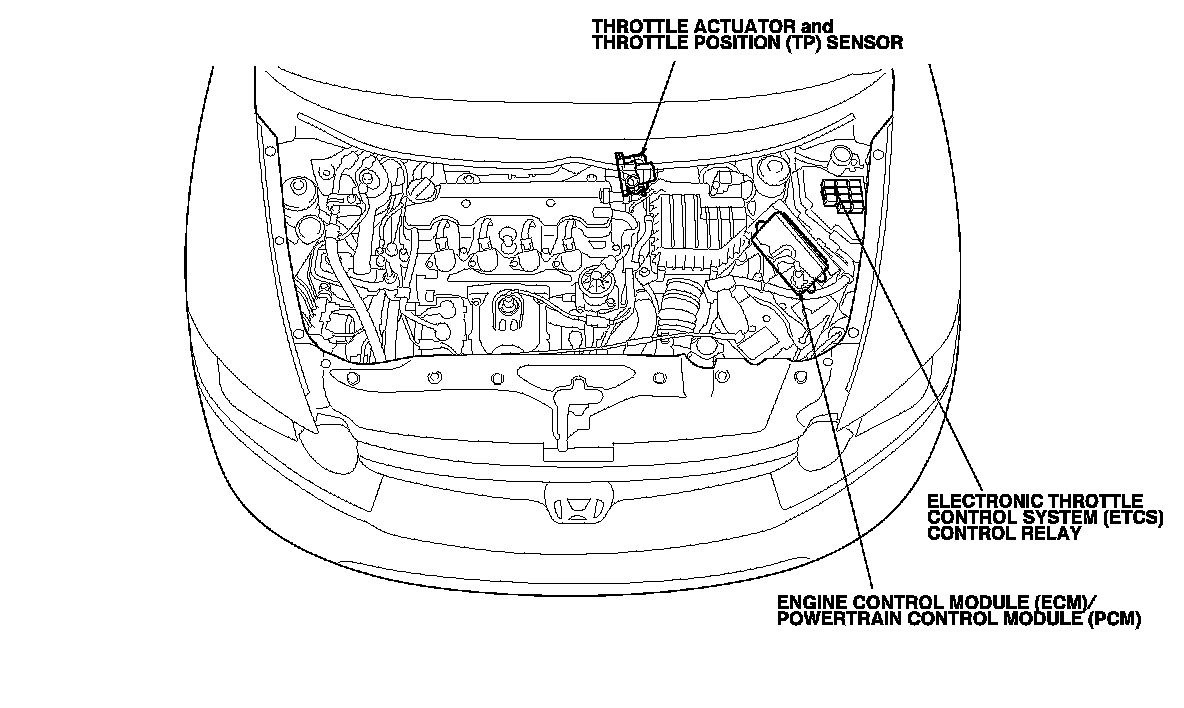 THROTTLE ACTUATOR and
THROTTLE POSITION (TP) SENSOR

ELECTRONIC THROTTLE
CONTROL SYSTEM (ETCS)
CONTROL RELAY

ENGINE CONTROL MODULE (ECM)/
POWERTRAIN CONTROL MODULE (PCM)