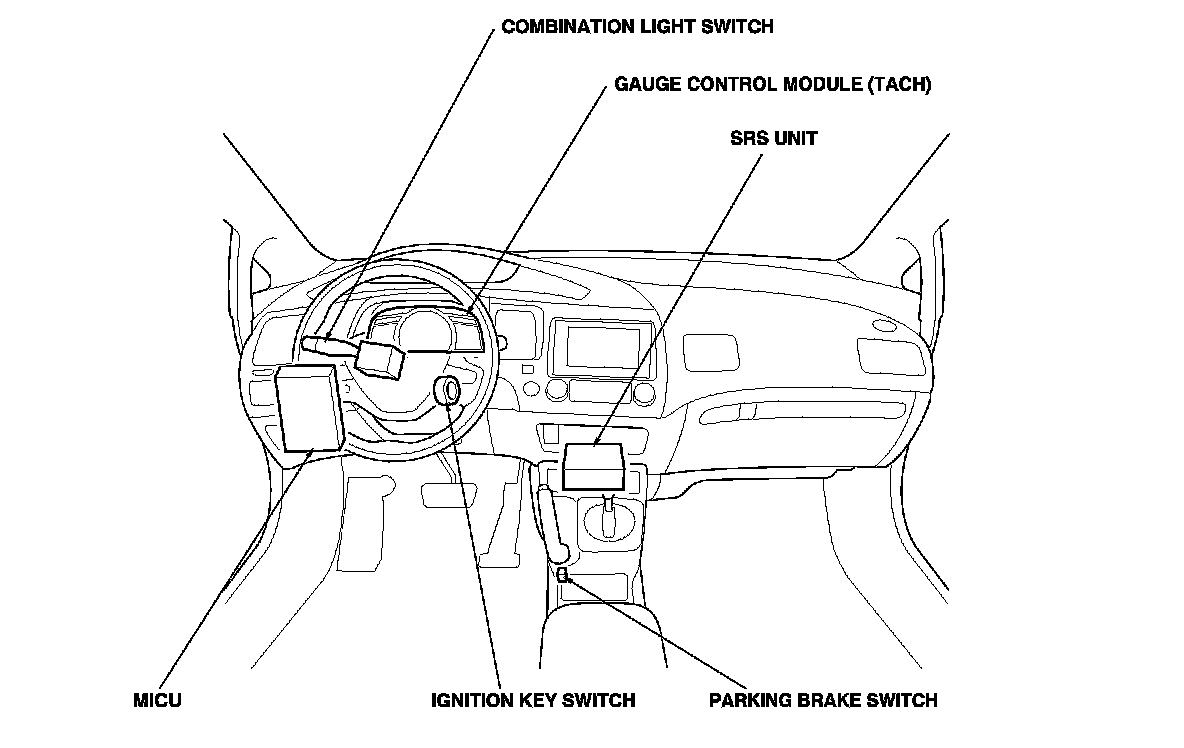 COMBINATION LIGHT SWITCH

GAUGE CONTROL MODULE (TACH)

SRS UNIT

MICU

IGNITION KEY SWITCH

PARKING BRAKE SWITCH