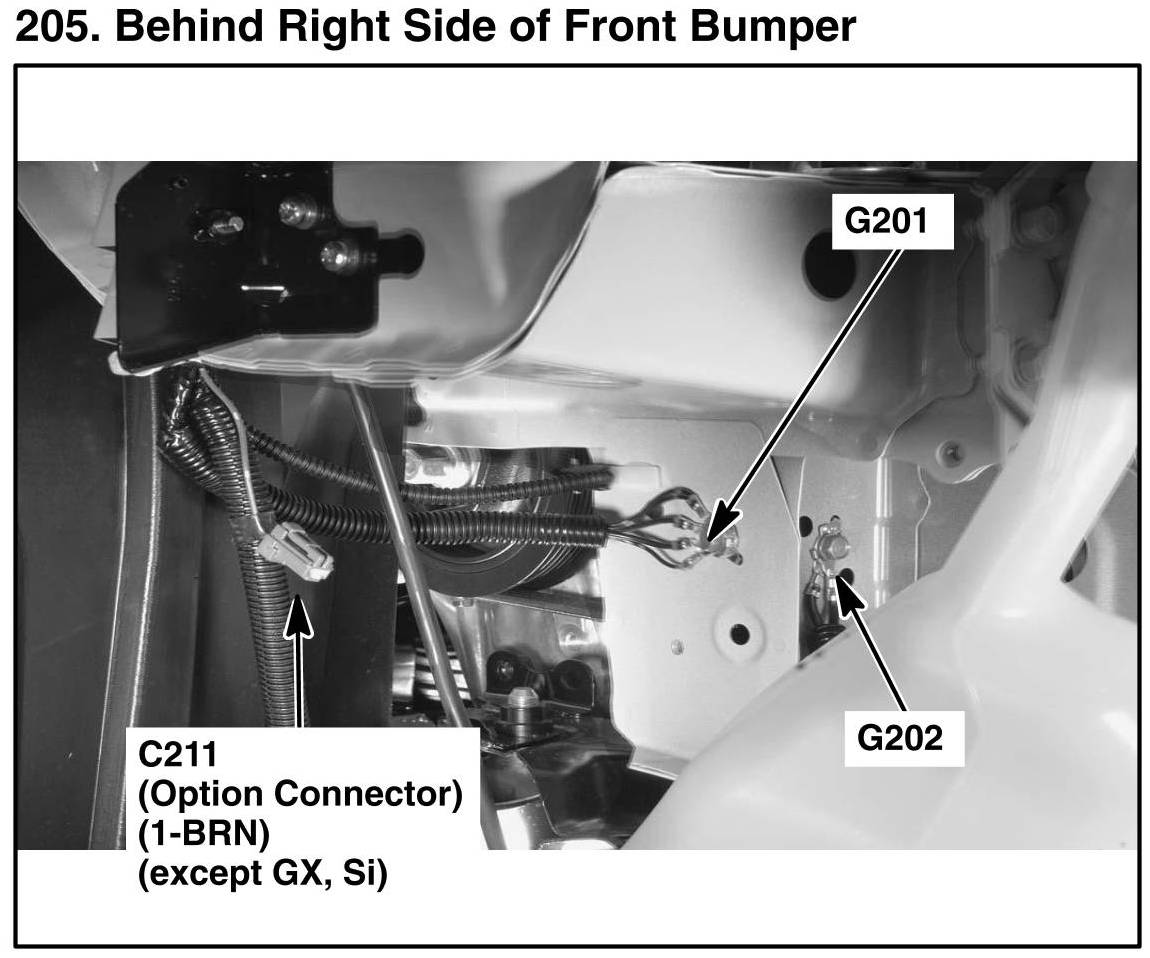 205. Behind Right Side of Front Bumper

G201

G202

C211
(Option Connector)
(1-BRN)
(except GX, Si)