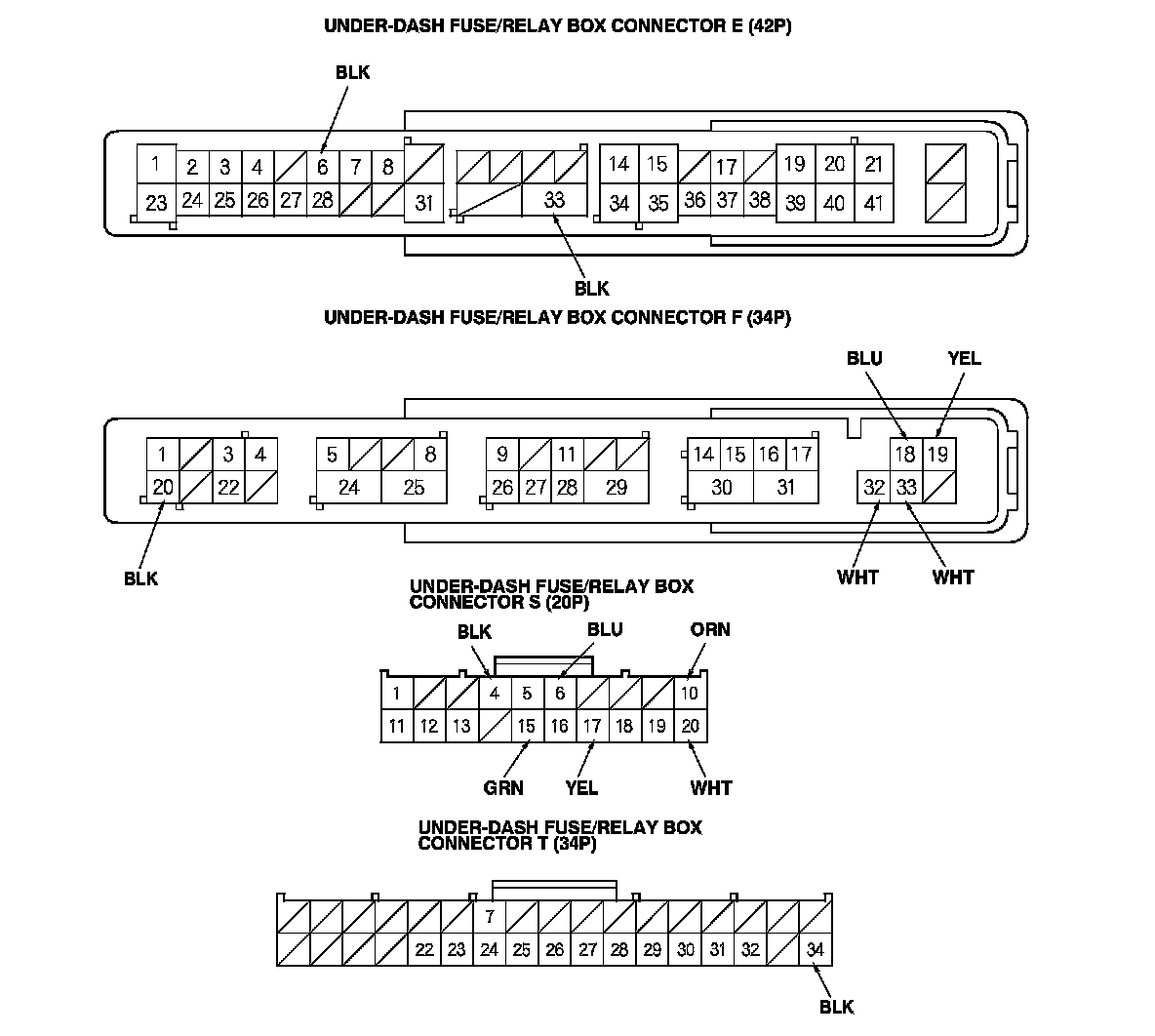 UNDER-DASH FUSE/RELAY BOX CONNECTOR E (42P)

BLK

1 2 3 4 6 7 8 14 15 17 19 20 21
23 24 25 26 27 28 31 33 34 35 36 37 38 39 40 41

BLK

UNDER-DASH FUSE/RELAY BOX CONNECTOR F (34P)

BLU YEL

1 3 4 5 8 9 11 14 15 16 17 18 19
20 22 24 25 26 27 28 29 30 31 32 33

BLK WHT WHT

UNDER-DASH FUSE/RELAY BOX CONNECTOR S (20P)

BLK BLU ORN

1 4 5 6 10
11 12 13 15 16 17 18 19 20

GRN YEL WHT

UNDER-DASH FUSE/RELAY BOX CONNECTOR T (34P)

7
22 23 24 25 26 27 28 29 30 31 32 34

BLK