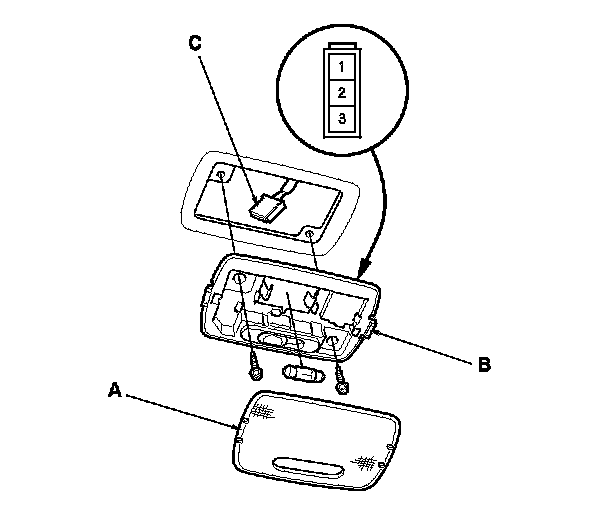 C
1
2
3
B
A