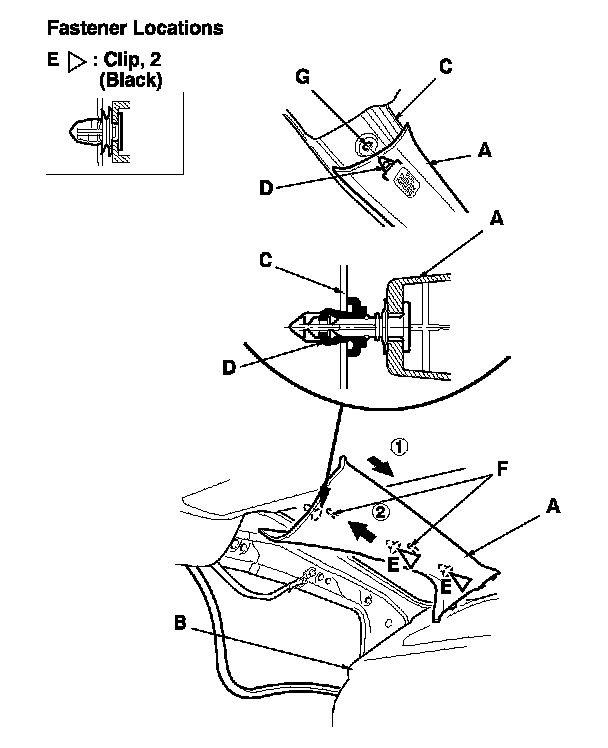 Fastener Locations

E ▷ : Clip, 2
(Black)

G
C
A
D
A
C
D
①
F
②
A
E
E
B