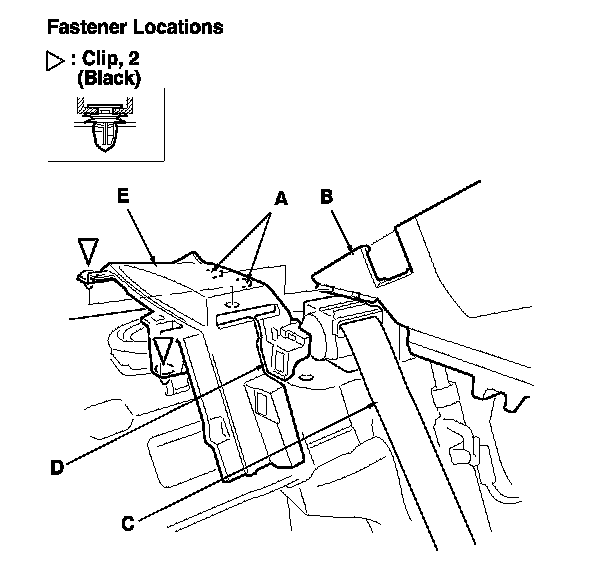 Fastener Locations

▷ : Clip, 2 (Black)

E

A

B

D

C