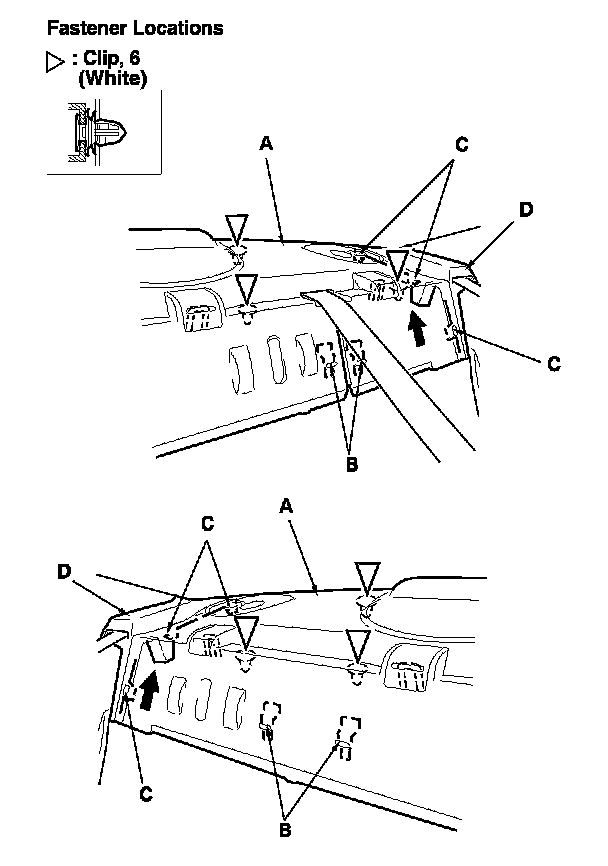 Fastener Locations

▷ : Clip, 6 (White)

A

C

D

C

B

A

C

D

C

B