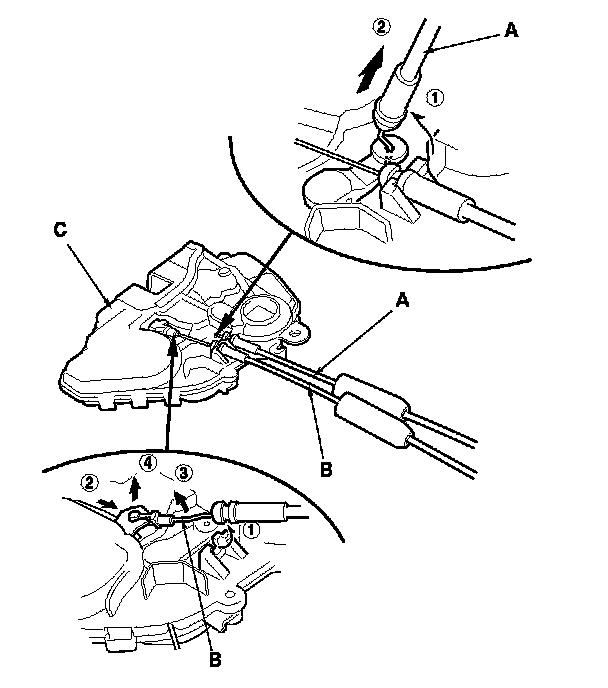 ② A
①
C
A
B
② ④ ③
①
B