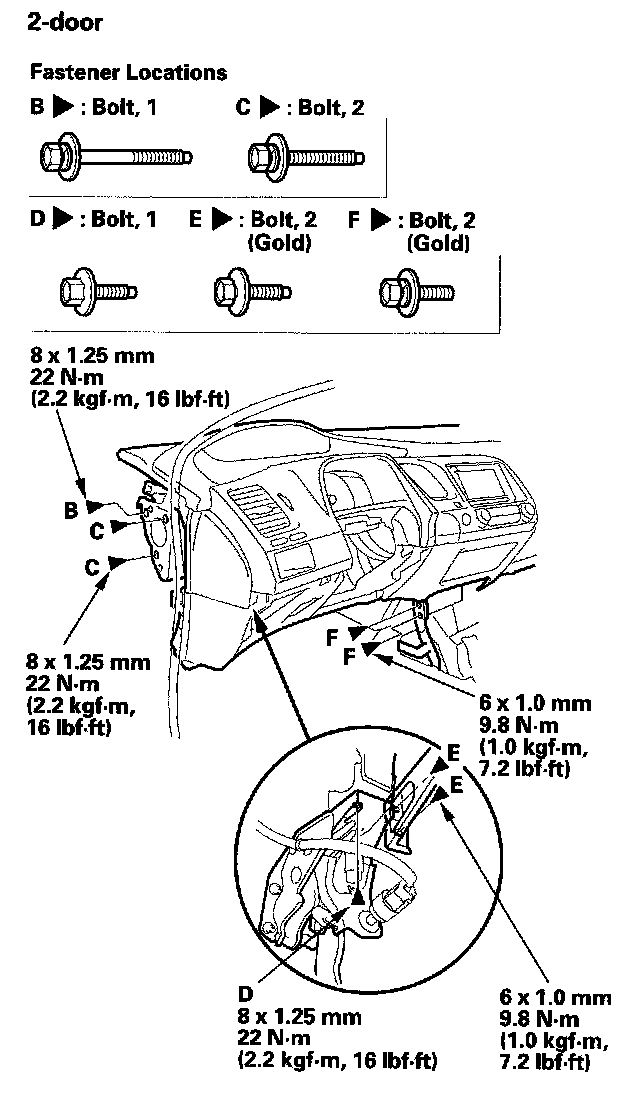 2-door

Fastener Locations

B ▶ : Bolt, 1

C ▶ : Bolt, 2

D ▶ : Bolt, 1

E ▶ : Bolt, 2 (Gold)

F ▶ : Bolt, 2 (Gold)

8 x 1.25 mm
22 N·m
(2.2 kgf·m, 16 lbf·ft)

B

C

C

8 x 1.25 mm
22 N·m
(2.2 kgf·m,
16 lbf·ft)

F

F

6 x 1.0 mm
9.8 N·m
(1.0 kgf·m,
7.2 lbf·ft)

E

E

D
8 x 1.25 mm
22 N·m
(2.2 kgf·m, 16 lbf·ft)

6 x 1.0 mm
9.8 N·m
(1.0 kgf·m,
7.2 lbf·ft)