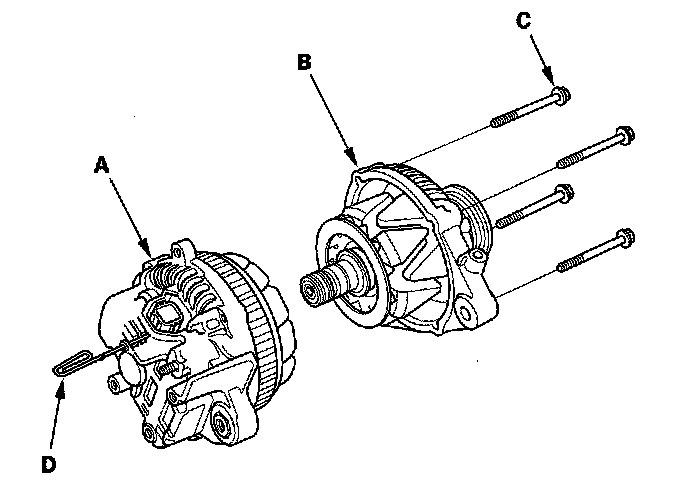 C
B
A
D