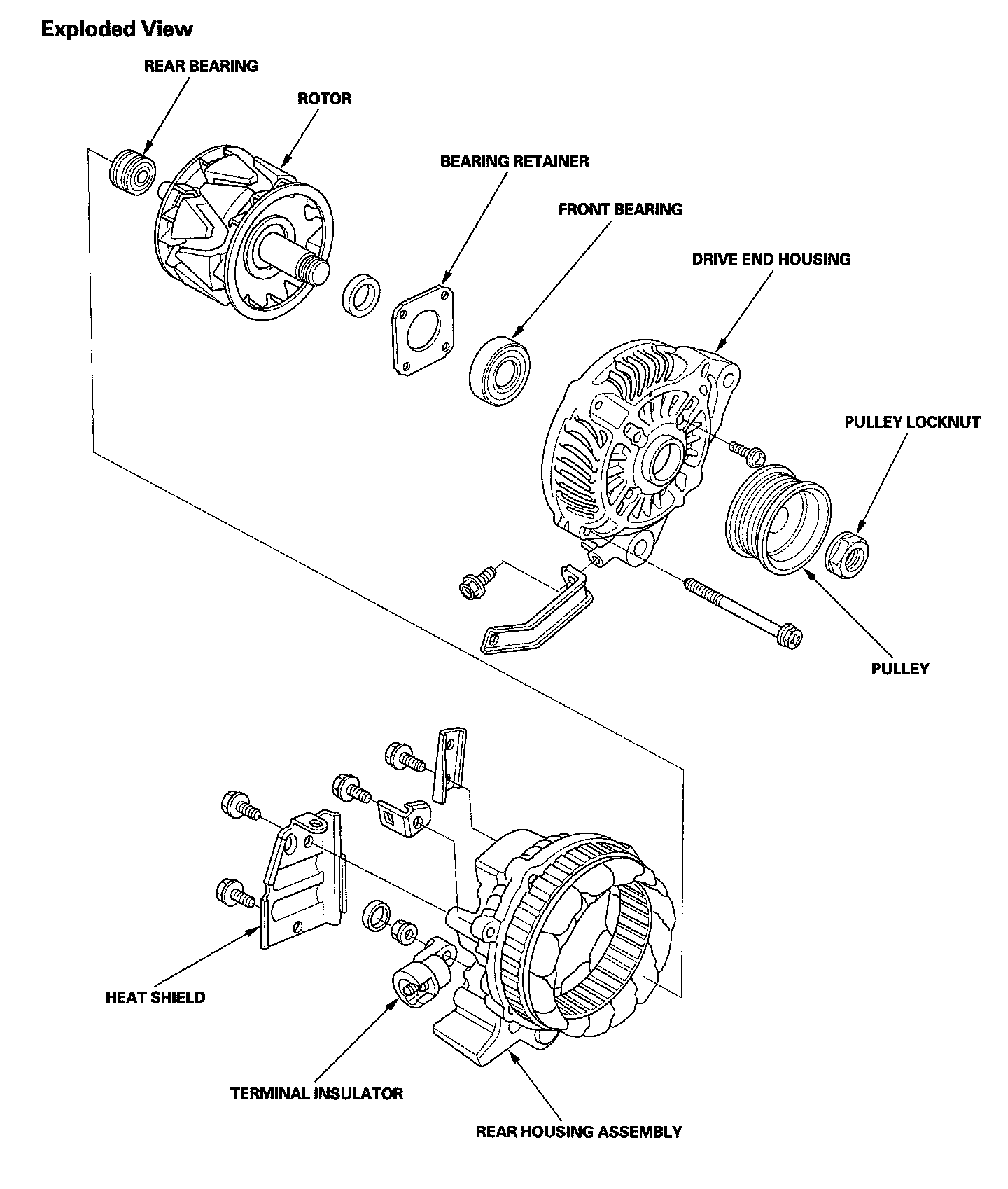 Exploded View

REAR BEARING

ROTOR

BEARING RETAINER

FRONT BEARING

DRIVE END HOUSING

PULLEY LOCKNUT

PULLEY

HEAT SHIELD

TERMINAL INSULATOR

REAR HOUSING ASSEMBLY