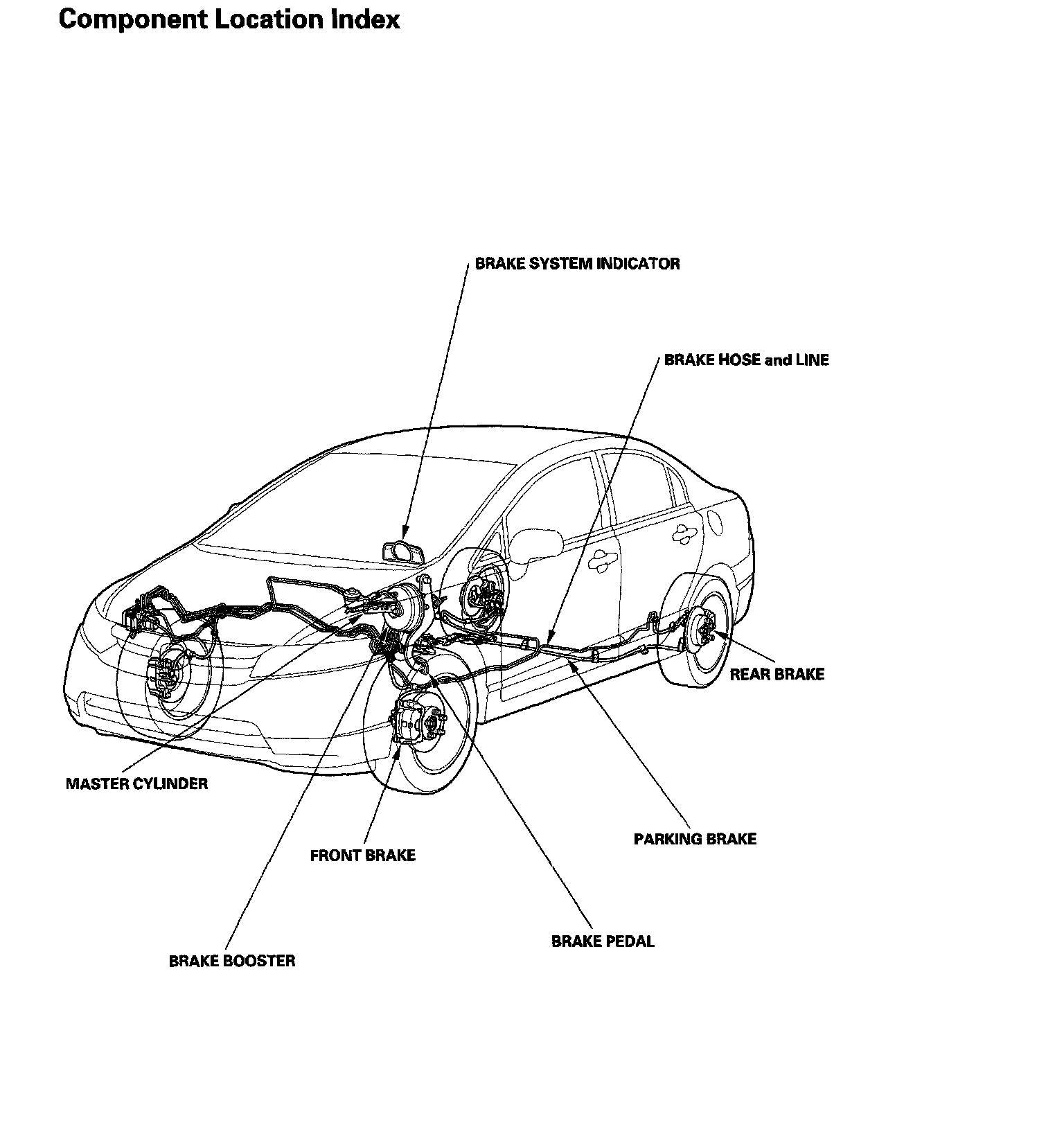 Component Location Index

BRAKE SYSTEM INDICATOR

BRAKE HOSE and LINE

REAR BRAKE

MASTER CYLINDER

PARKING BRAKE

FRONT BRAKE

BRAKE PEDAL

BRAKE BOOSTER