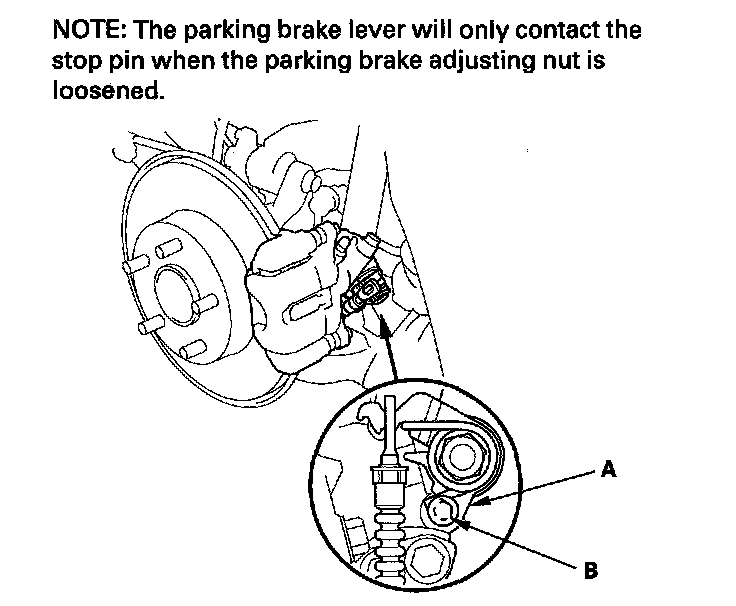 NOTE: The parking brake lever will only contact the stop pin when the parking brake adjusting nut is loosened.

A

B