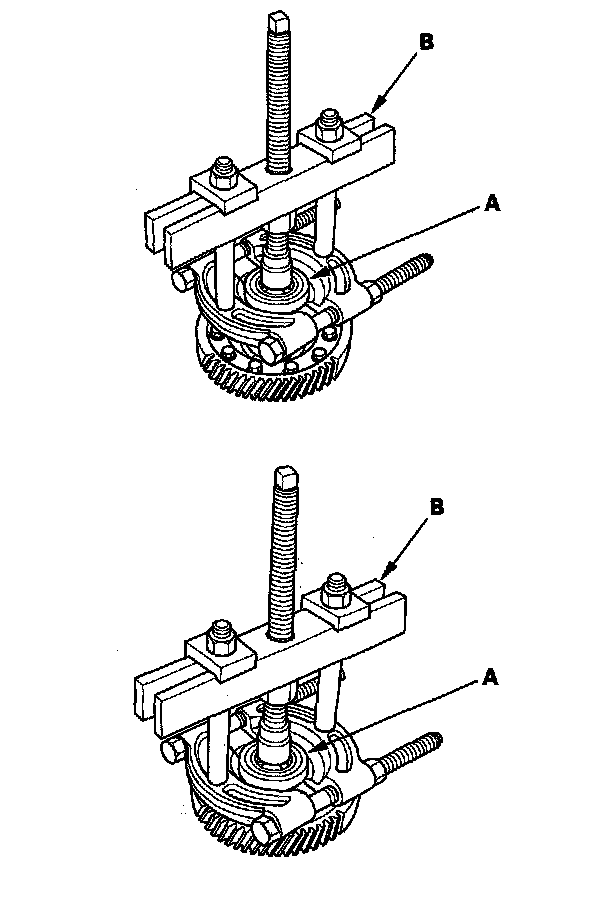 B

A

B

A