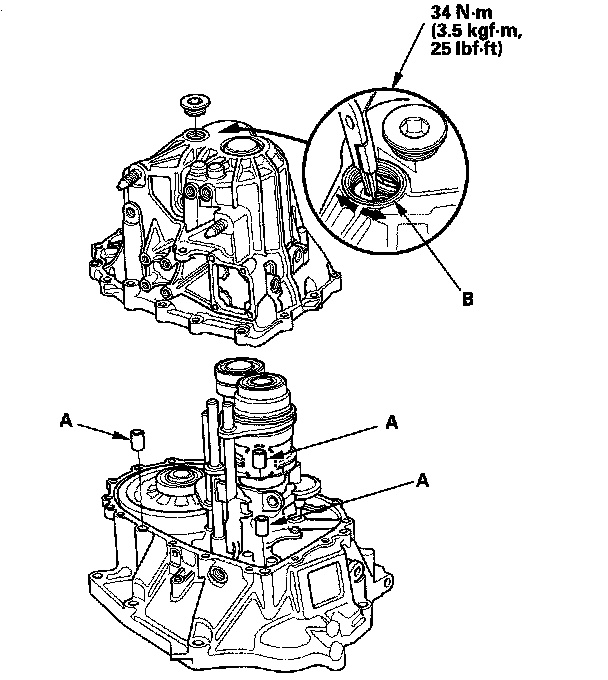 34 N·m
(3.5 kgf·m,
25 lbf·ft)

B

A

A

A