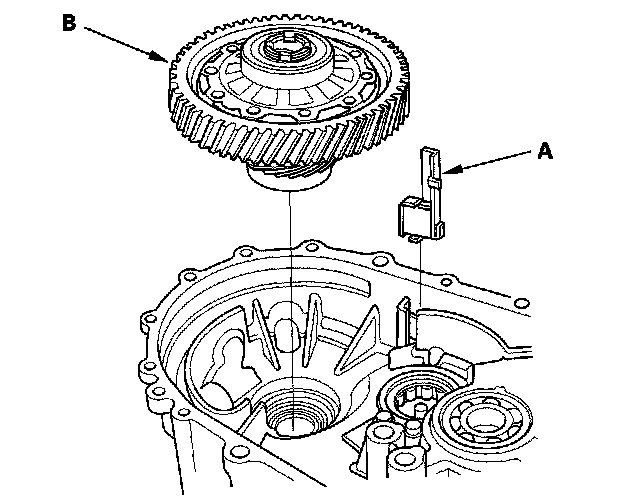 B

A