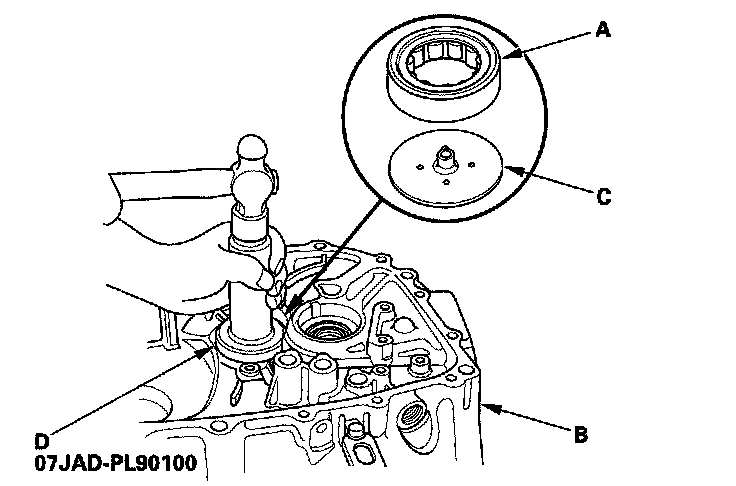 A

C

D
07JAD-PL90100

B