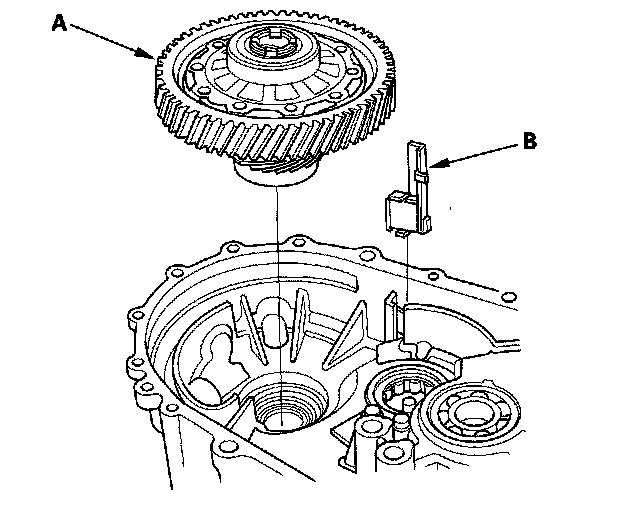 A

B