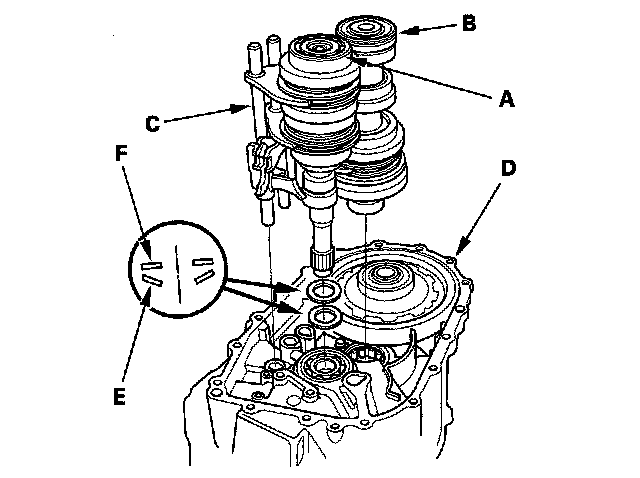 B
A
C
F
D
E