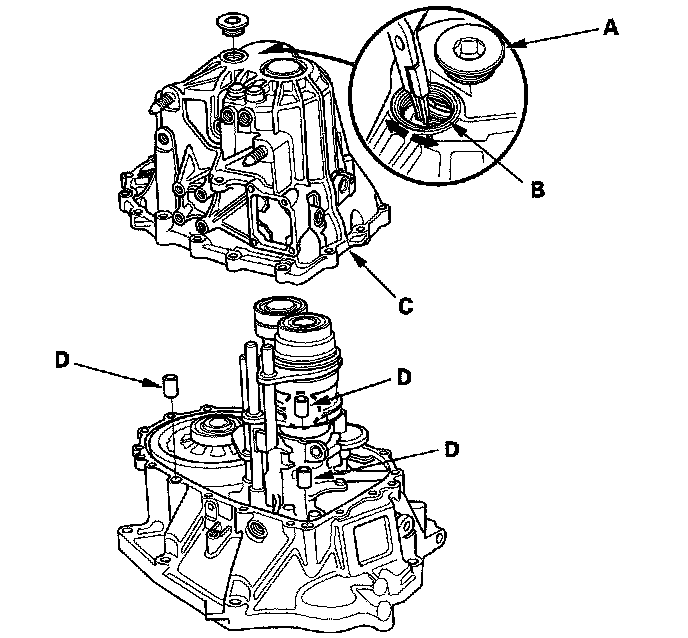 A

B

C

D

D

D