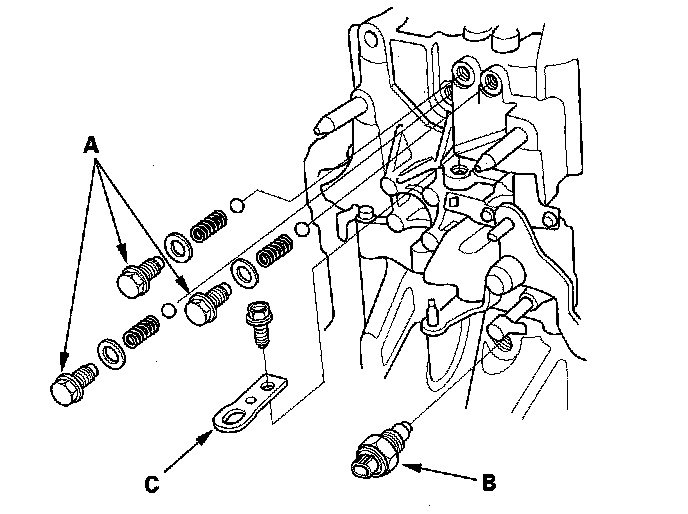 A

C

B