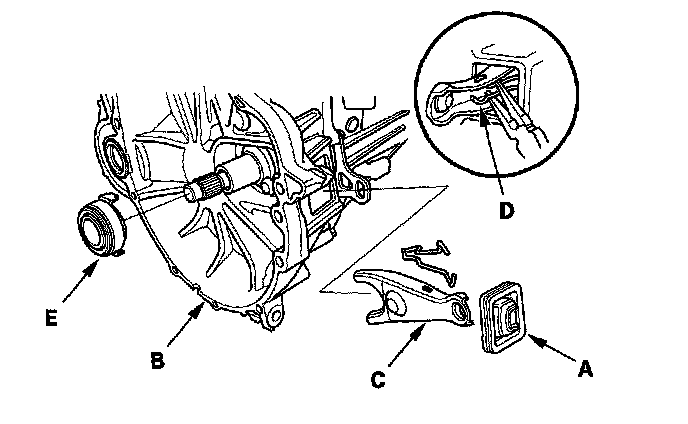 D

E

B

C

A