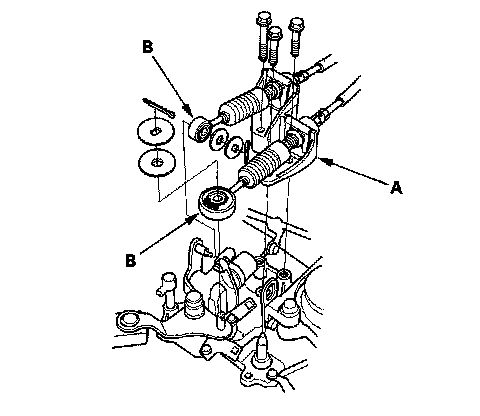 B
A
B