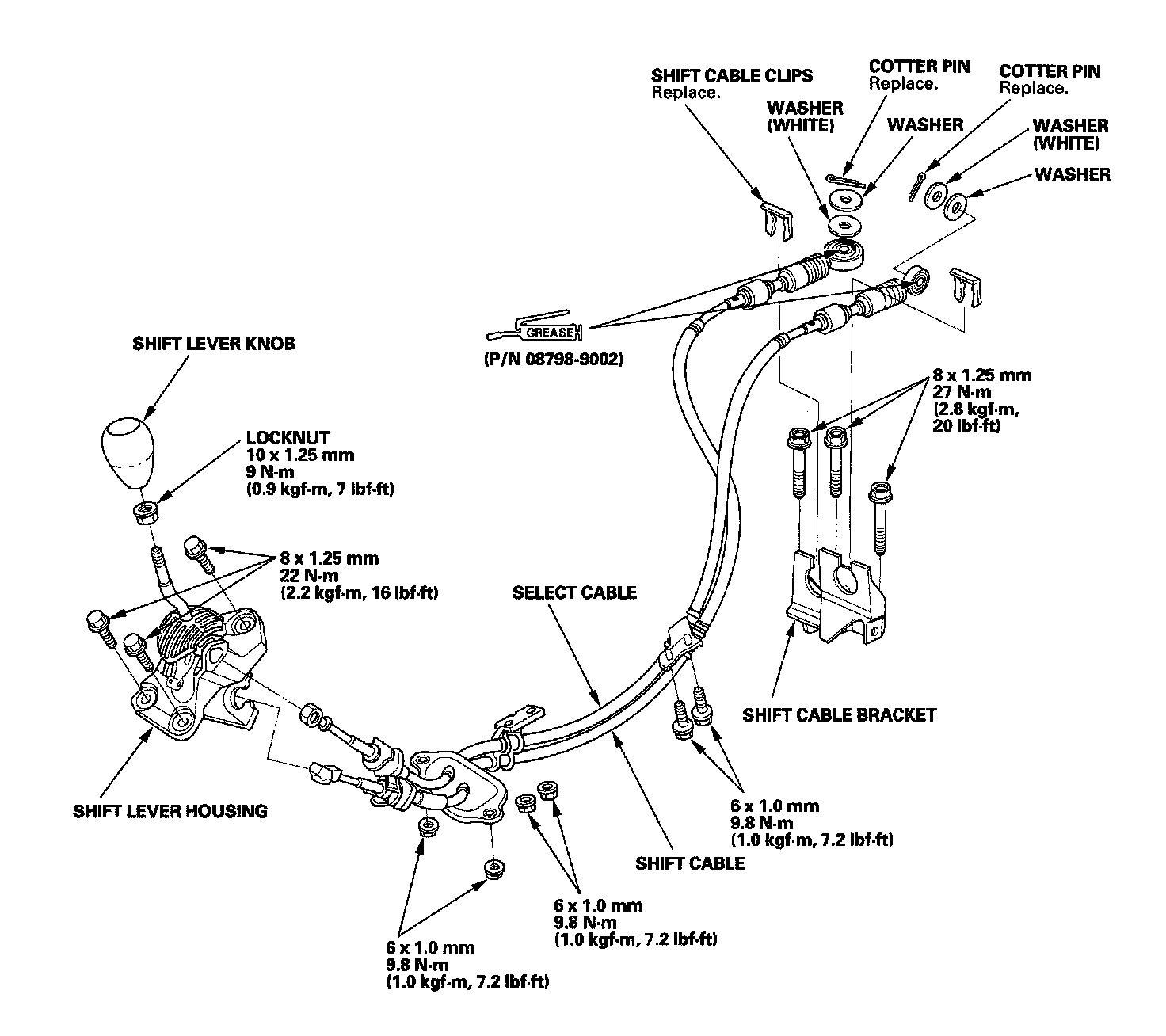 SHIFT CABLE CLIPS
Replace.

COTTER PIN
Replace.

COTTER PIN
Replace.

WASHER
(WHITE)

WASHER

WASHER
(WHITE)

WASHER

GREASE

(P/N 08798-9002)

SHIFT LEVER KNOB

LOCKNUT
10 x 1.25 mm
9 N·m
(0.9 kgf·m, 7 lbf·ft)

8 x 1.25 mm
27 N·m
(2.8 kgf·m,
20 lbf·ft)

8 x 1.25 mm
22 N·m
(2.2 kgf·m, 16 lbf·ft)

SELECT CABLE

SHIFT CABLE BRACKET

SHIFT LEVER HOUSING

6 x 1.0 mm
9.8 N·m
(1.0 kgf·m, 7.2 lbf·ft)

SHIFT CABLE

6 x 1.0 mm
9.8 N·m
(1.0 kgf·m, 7.2 lbf·ft)

6 x 1.0 mm
9.8 N·m
(1.0 kgf·m, 7.2 lbf·ft)