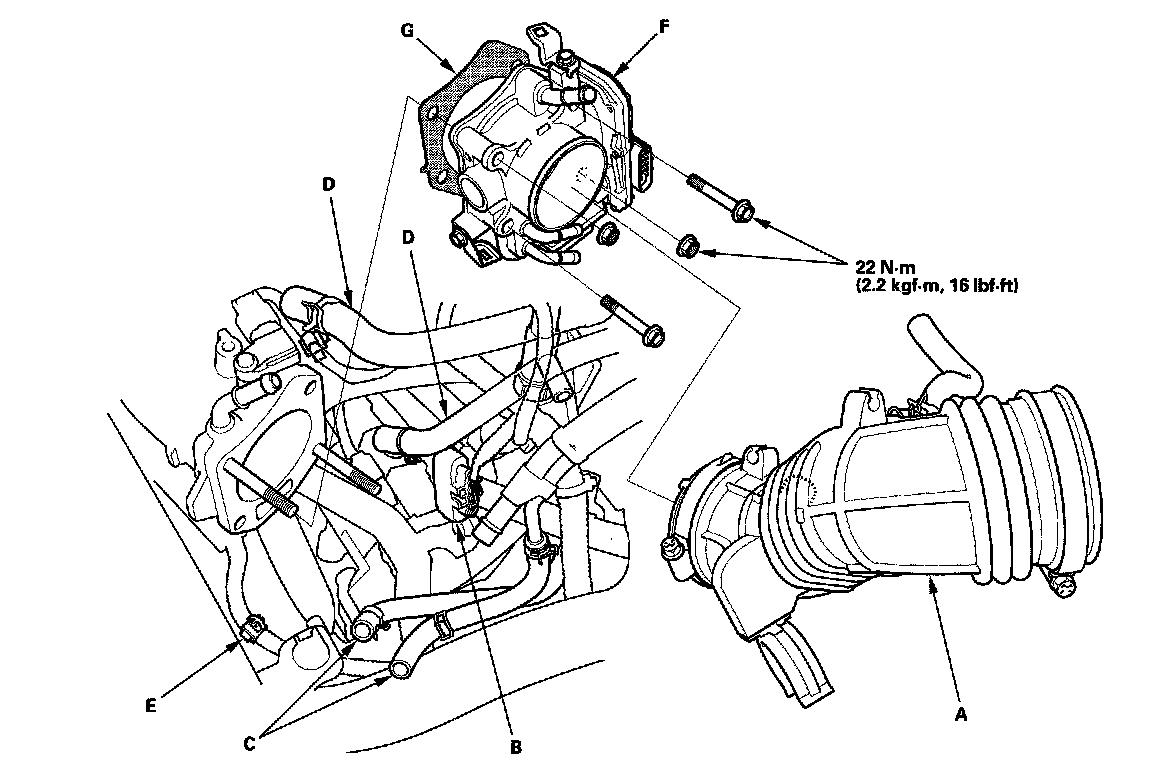 G
F
D
D
22 N·m
(2.2 kgf·m, 16 lbf·ft)
E
C
B
A