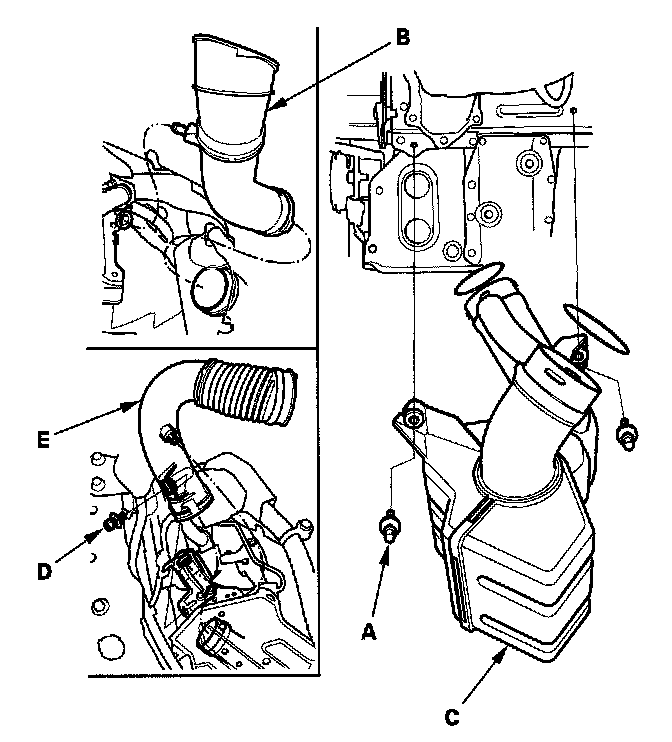 B

E

D

A

C