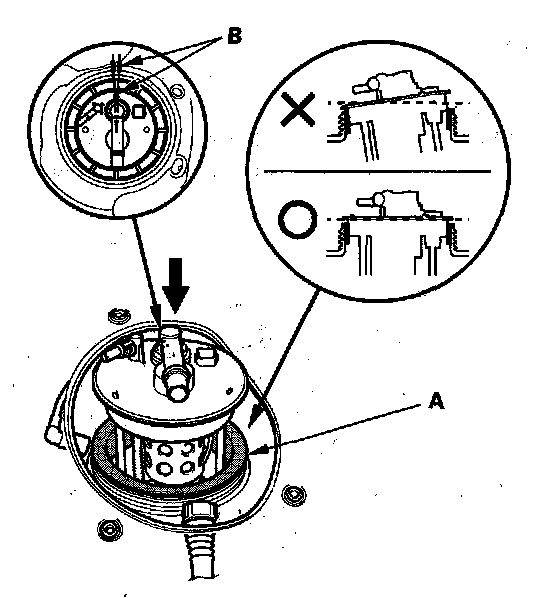 B

A