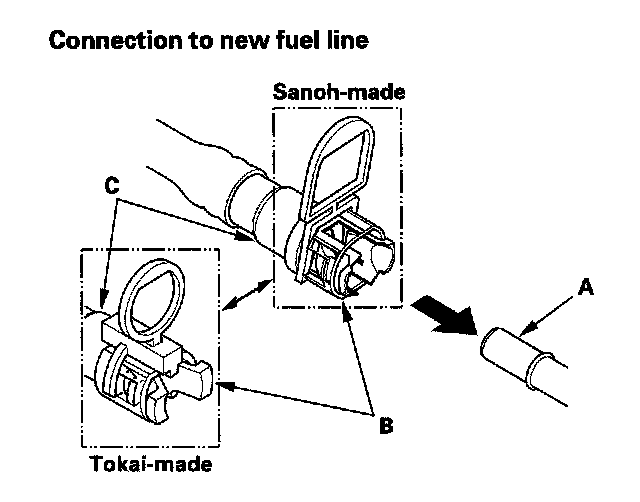 Connection to new fuel line

Sanoh-made

C

A

B

Tokai-made