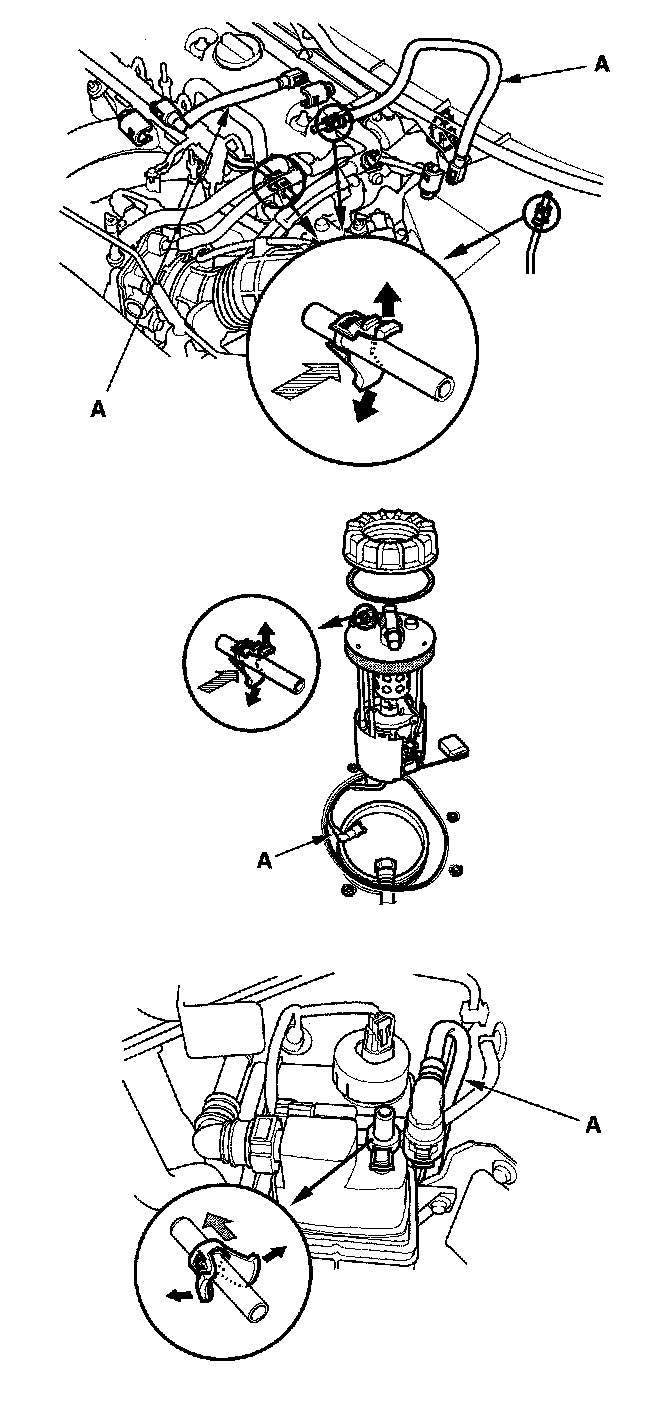 A

A

A

A