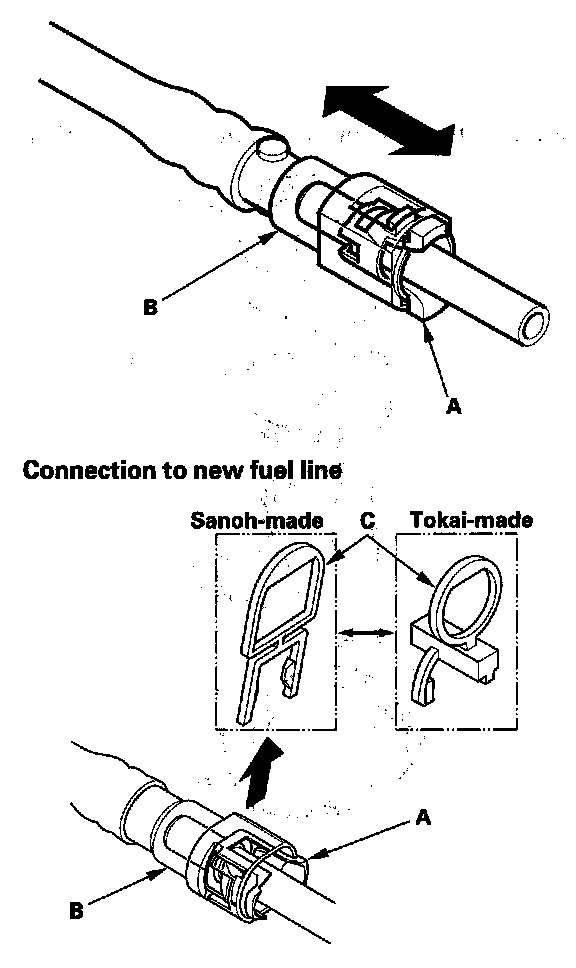 B

A

Connection to new fuel line

Sanoh-made

C

Tokai-made

A

B