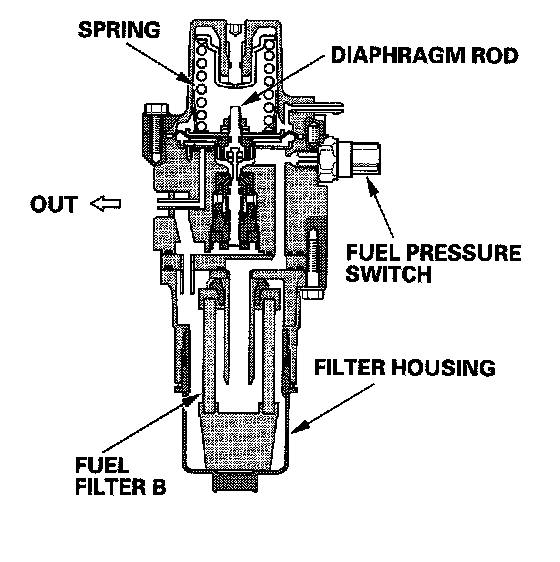 SPRING

DIAPHRAGM ROD

OUT

FUEL PRESSURE SWITCH

FILTER HOUSING

FUEL FILTER B